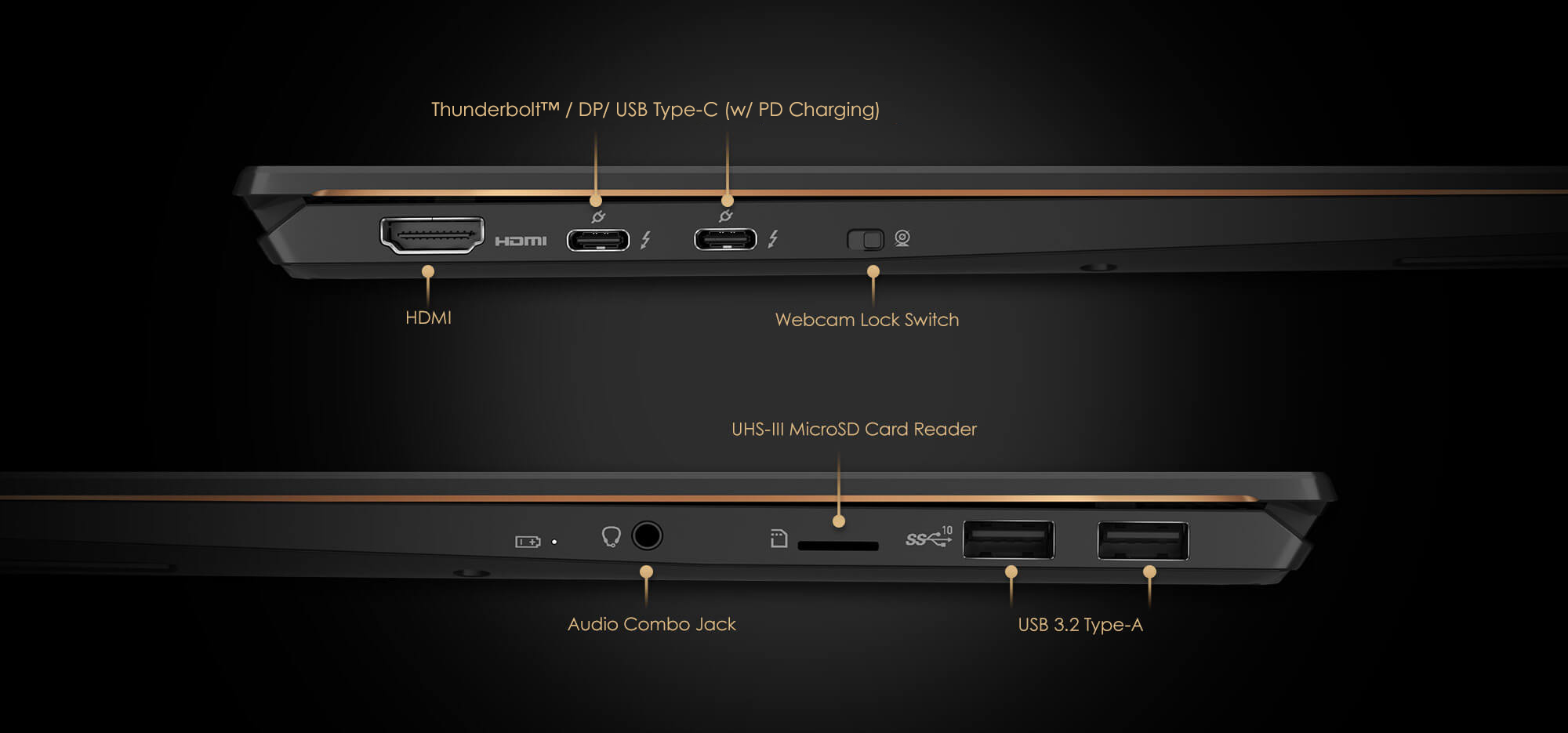 Thunderbolt™ / DP/ USB Type-C (w/ PD Charging)

HDMI

HDMI

Webcam Lock Switch

UHS-III MicroSD Card Reader

SS 10

Audio Combo Jack

USB 3.2 Type-A